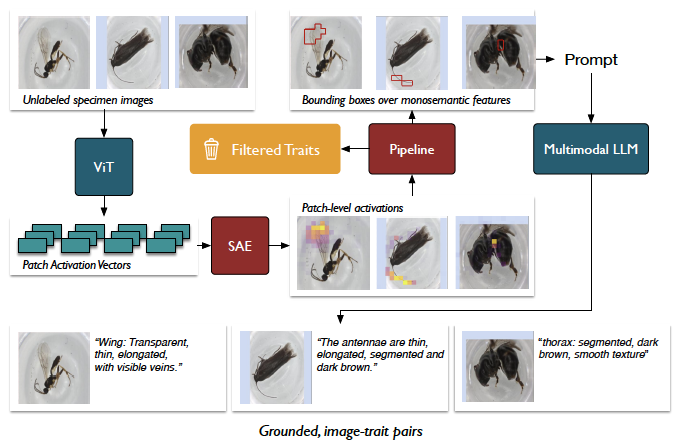 Unlabeled specimen images

Bounding boxes over monosemantic features

Prompt

ViT

Filtered Traits

Pipeline

Multimodal LLM

Patch-level activations

Patch Activation Vectors

SAE

"Wing: Transparent, thin, elongated, with visible veins."

"The antennae are thin, elongated, segmented and dark brown."

"thorax: segmented, dark brown, smooth texture"

Grounded, image-trait pairs